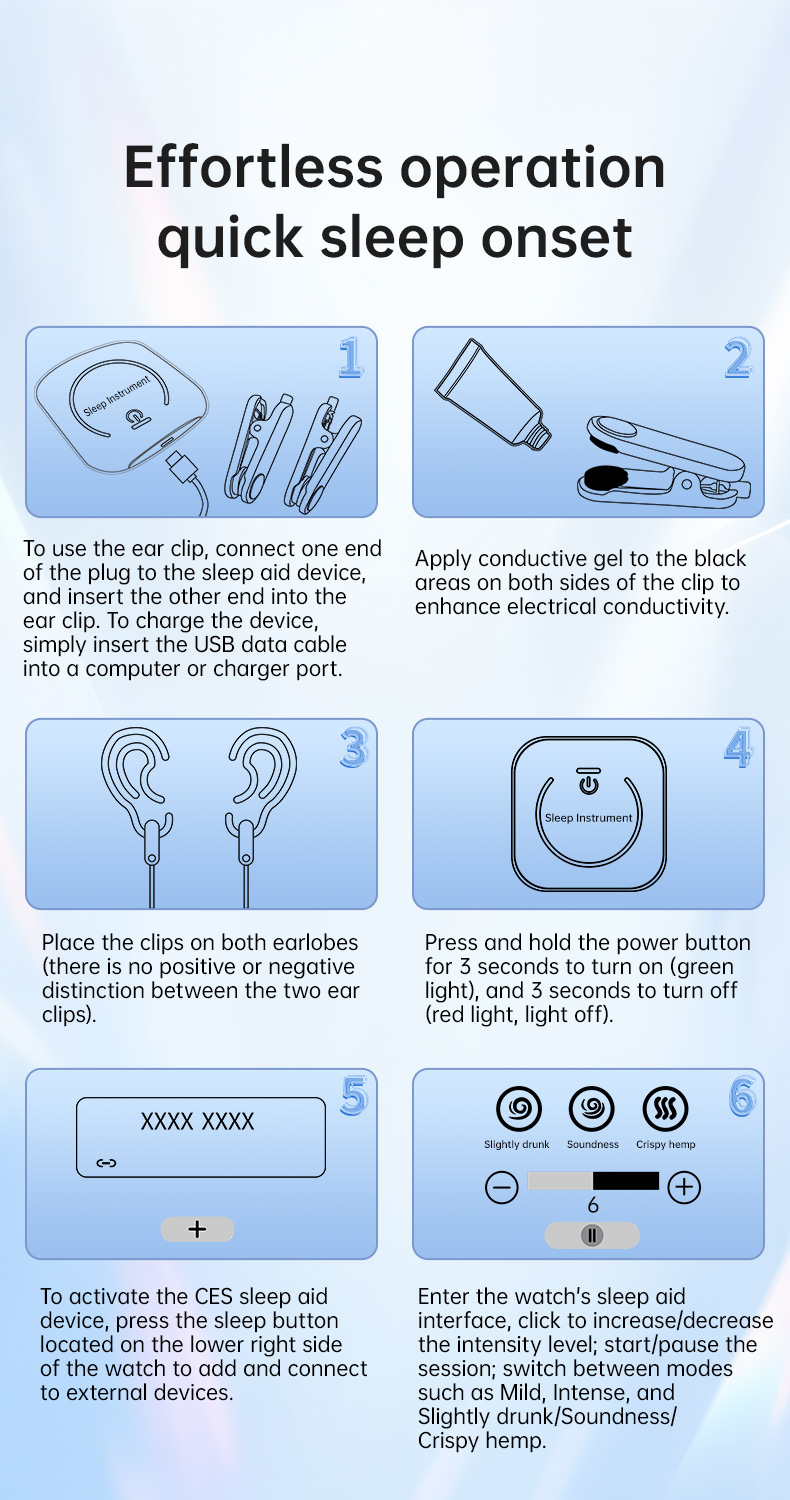 Effortless operation quick sleep onset

1

Sleep Instrument

To use the ear clip, connect one end of the plug to the sleep aid device, and insert the other end into the ear clip. To charge the device, simply insert the USB data cable into a computer or charger port.

2

Apply conductive gel to the black areas on both sides of the clip to enhance electrical conductivity.

3

Place the clips on both earlobes (there is no positive or negative distinction between the two ear clips).

4

Sleep Instrument

Press and hold the power button for 3 seconds to turn on (green light), and 3 seconds to turn off (red light, light off).

5

XXXX XXXX

+

To activate the CES sleep aid device, press the sleep button located on the lower right side of the watch to add and connect to external devices.

6

Slightly drunk Soundness Crispy hemp

6

Enter the watch's sleep aid interface, click to increase/decrease the intensity level; start/pause the session; switch between modes such as Mild, Intense, and Slightly drunk/Soundness/ Crispy hemp.